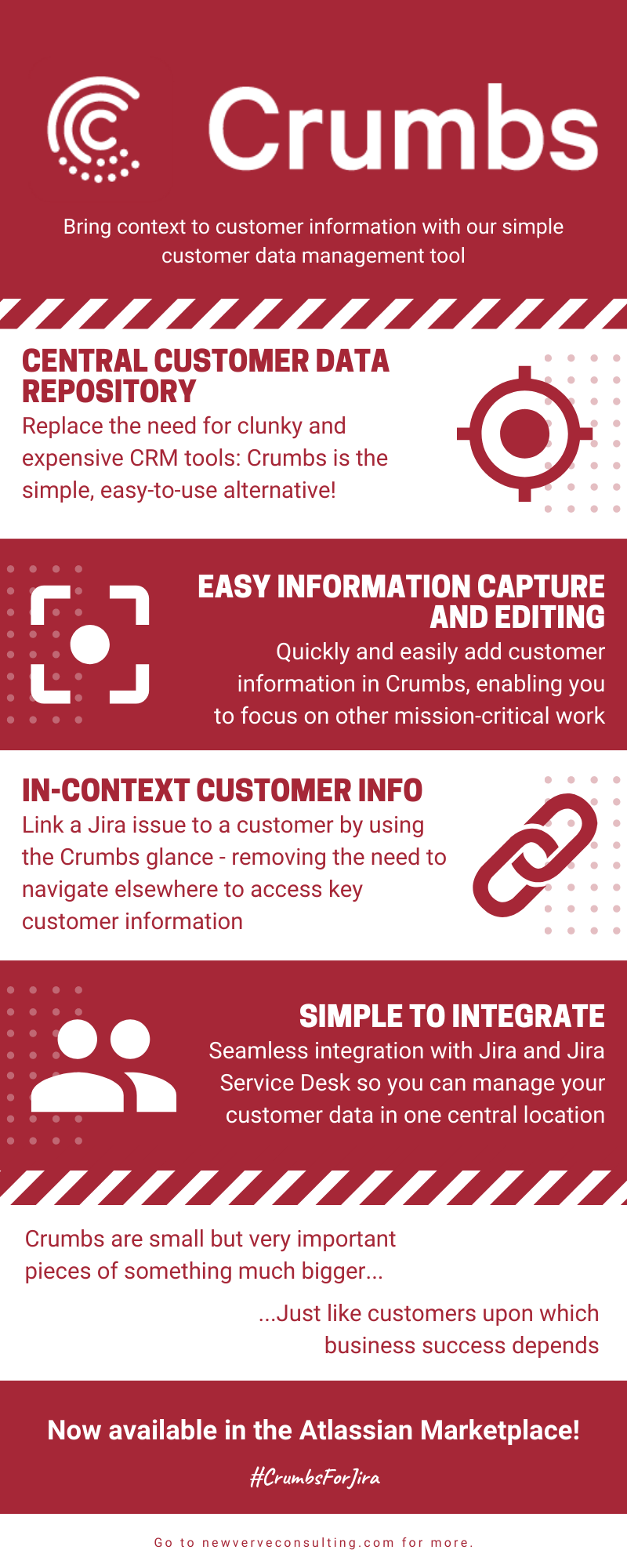 Crumbs

Bring context to customer information with our simple customer data management tool

CENTRAL CUSTOMER DATA REPOSITORY

Replace the need for clunky and expensive CRM tools: Crumbs is the simple, easy-to-use alternative!

EASY INFORMATION CAPTURE AND EDITING

Quickly and easily add customer information in Crumbs, enabling you to focus on other mission-critical work

IN-CONTEXT CUSTOMER INFO

Link a Jira issue to a customer by using the Crumbs glance - removing the need to navigate elsewhere to access key customer information

SIMPLE TO INTEGRATE

Seamless integration with Jira and Jira Service Desk so you can manage your customer data in one central location

Crumbs are small but very important pieces of something much bigger...

...Just like customers upon which business success depends

Now available in the Atlassian Marketplace!

#CrumbsForJira

Go to newverveconsulting.com for more.